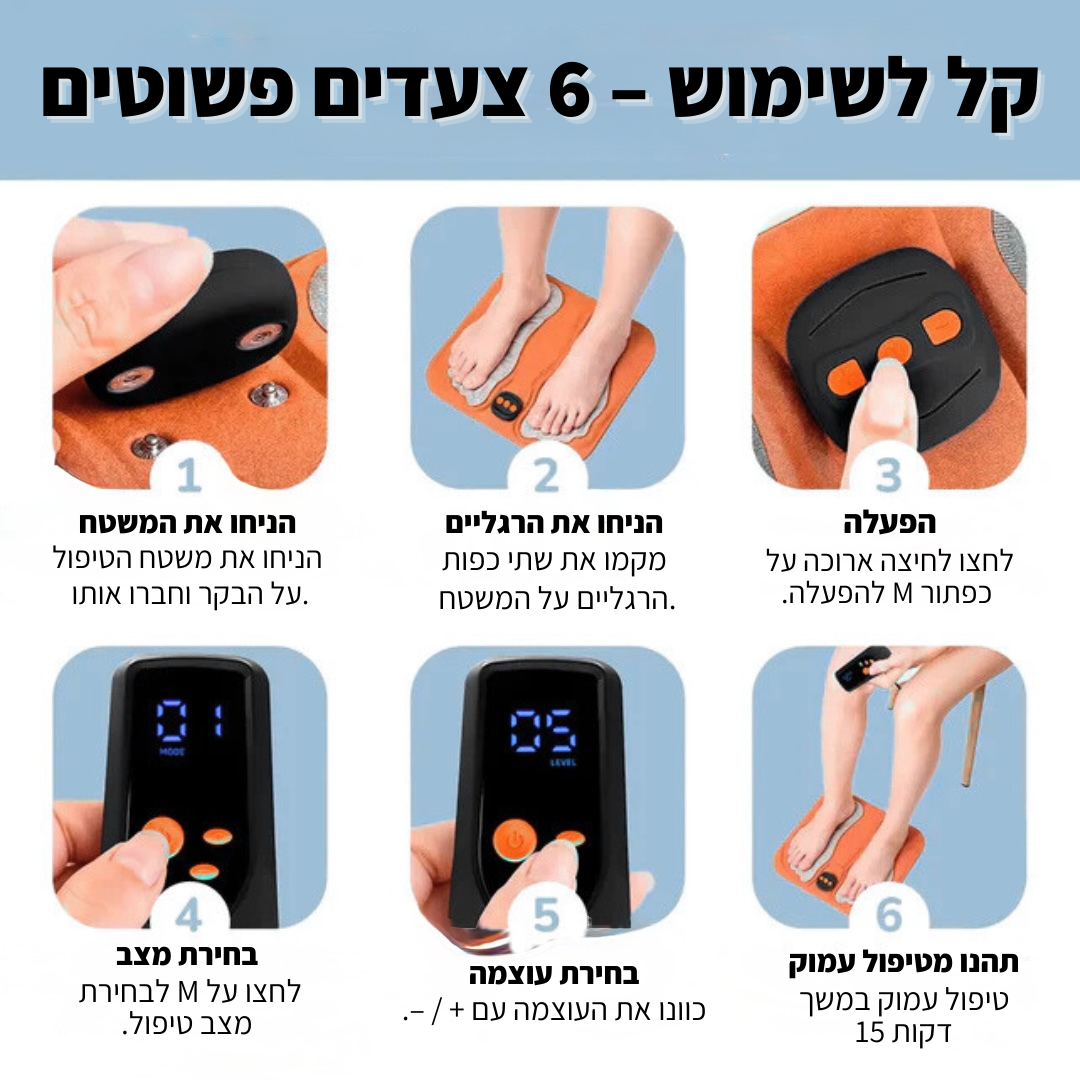 קל לשימוש – 6 צעדים פשוטים

3

הפעלה
לחצו לחיצה ארוכה על כפתור M להפעלה.

2

הניחו את הרגליים
מקמו את שתי כפות הרגליים על המשטח.

1

הניחו את המשטח
הניחו את משטח הטיפול על הבקר וחברו אותו.

6

תהנו מטיפול עמוק
טיפול עמוק במשך 15 דקות

05
LEVEL

5

בחירת עוצמה
כוונו את העוצמה עם + / –.

01
MODE

4

בחירת מצב
לחצו על M לבחירת מצב טיפול.